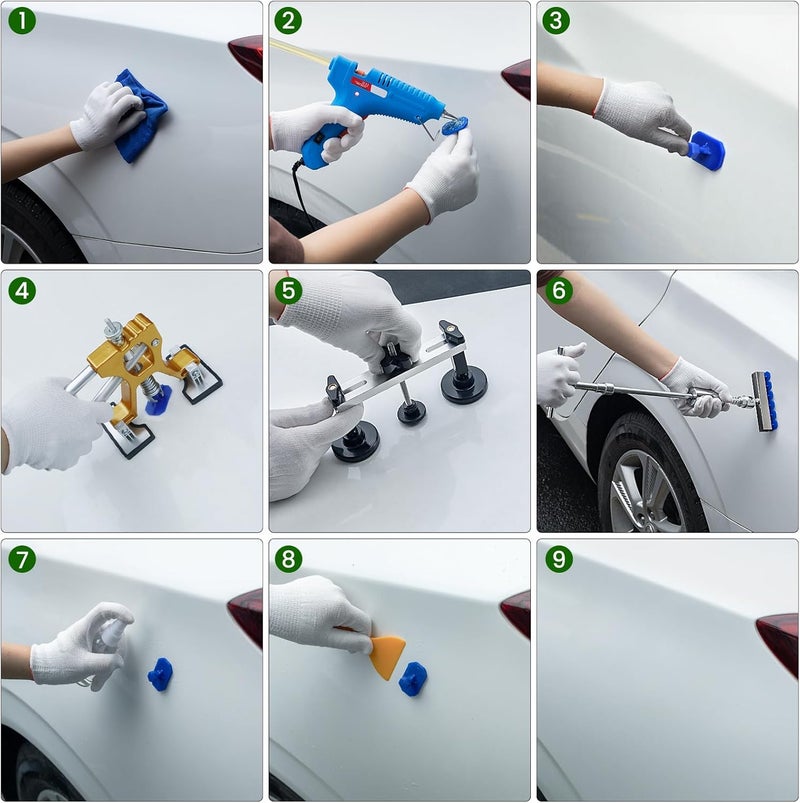 1
2
3
4
5
6
7
8
9